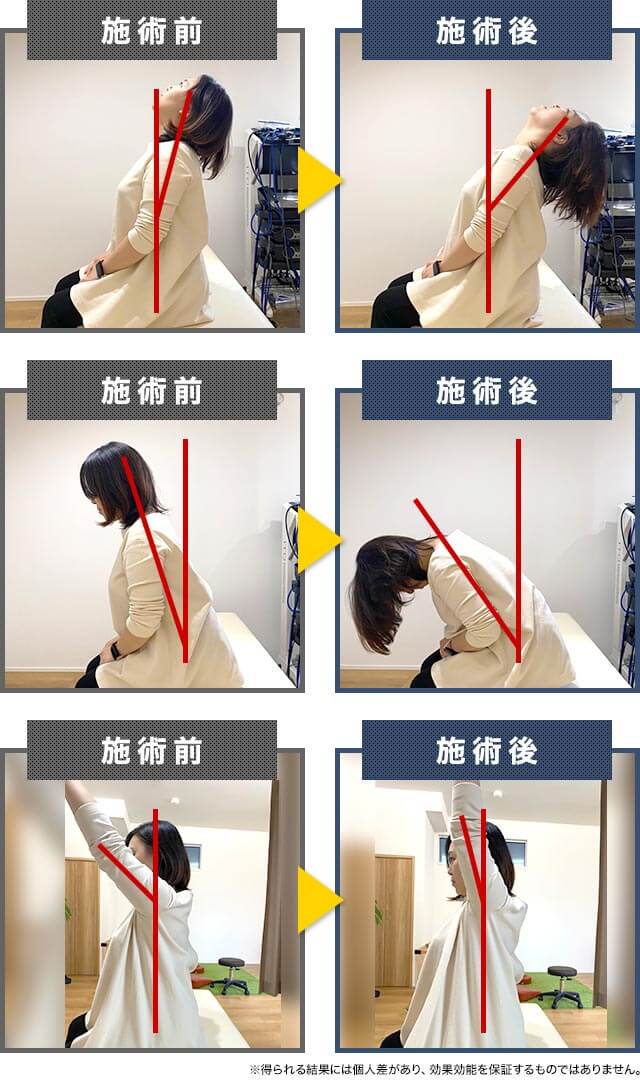 施術前

施術後

施術前

施術後

施術前

施術後

※得られる結果には個人差があり、効果効能を保証するものではありません。